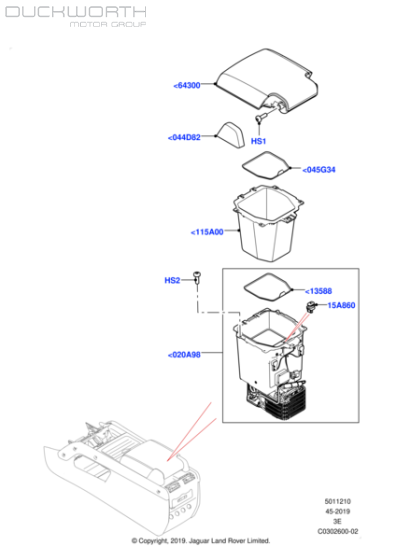 DUCKWORTH
MOTOR GROUP

<64300
HS1
<044D82
<045G34
<115A00
HS2
<13588
15A860
<020A98

5011210
45-2019
3E
C0302600-02

© Copyright, 2019. Jaguar Land Rover Limited.